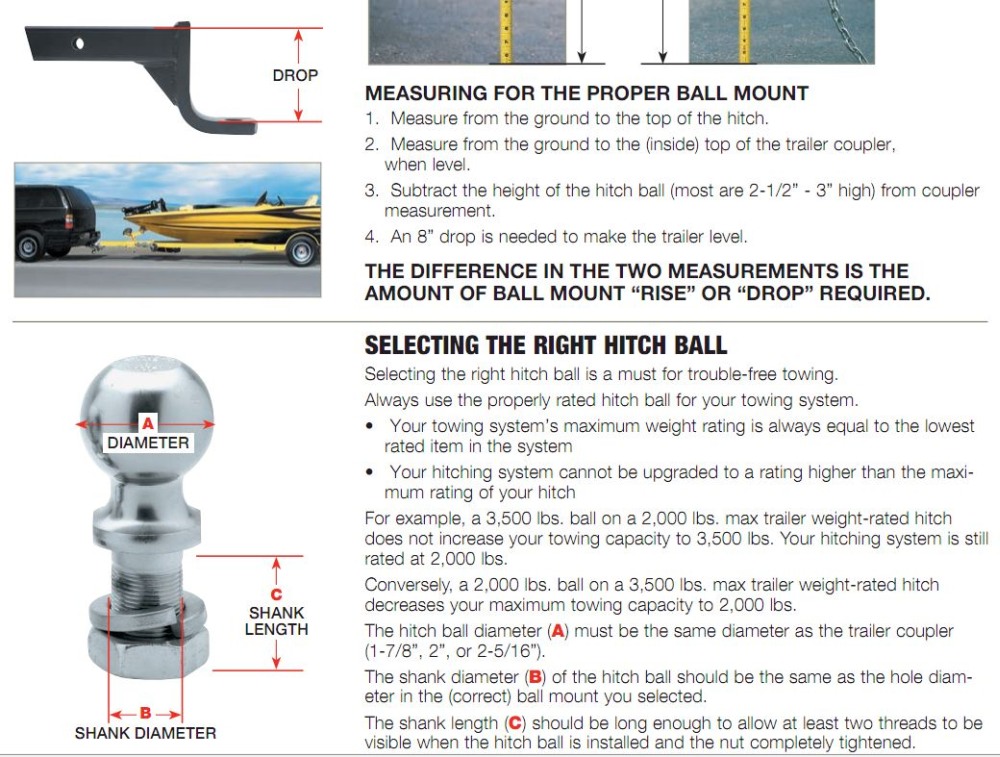 DROP

MEASURING FOR THE PROPER BALL MOUNT

1. Measure from the ground to the top of the hitch.
2. Measure from the ground to the (inside) top of the trailer coupler, when level.
3. Subtract the height of the hitch ball (most are 2-1/2" - 3" high) from coupler measurement.
4. An 8" drop is needed to make the trailer level.

THE DIFFERENCE IN THE TWO MEASUREMENTS IS THE AMOUNT OF BALL MOUNT "RISE" OR "DROP" REQUIRED.

A
DIAMETER

C
SHANK
LENGTH

B
SHANK DIAMETER

SELECTING THE RIGHT HITCH BALL

Selecting the right hitch ball is a must for trouble-free towing.

Always use the properly rated hitch ball for your towing system.

• Your towing system's maximum weight rating is always equal to the lowest rated item in the system
• Your hitching system cannot be upgraded to a rating higher than the maximum rating of your hitch

For example, a 3,500 lbs. ball on a 2,000 lbs. max trailer weight-rated hitch does not increase your towing capacity to 3,500 lbs. Your hitching system is still rated at 2,000 lbs.

Conversely, a 2,000 lbs. ball on a 3,500 lbs. max trailer weight-rated hitch decreases your maximum towing capacity to 2,000 lbs.

The hitch ball diameter (A) must be the same diameter as the trailer coupler (1-7/8", 2", or 2-5/16").

The shank diameter (B) of the hitch ball should be the same as the hole diameter in the (correct) ball mount you selected.

The shank length (C) should be long enough to allow at least two threads to be visible when the hitch ball is installed and the nut completely tightened.