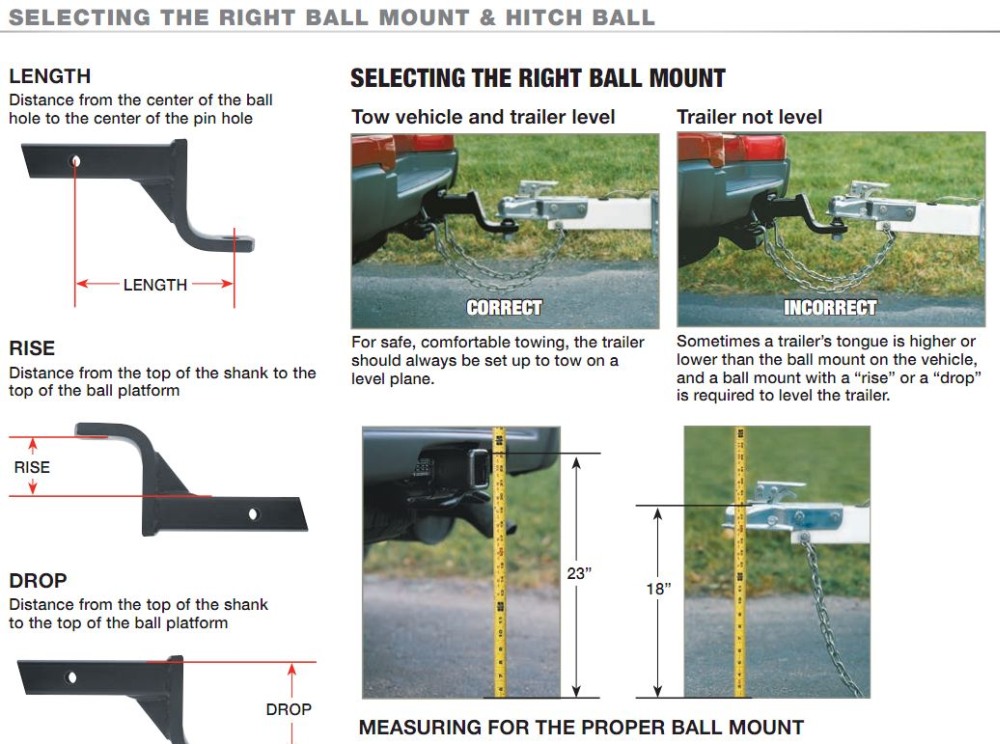 SELECTING THE RIGHT BALL MOUNT & HITCH BALL

LENGTH
Distance from the center of the ball hole to the center of the pin hole

LENGTH

RISE
Distance from the top of the shank to the top of the ball platform

RISE

DROP
Distance from the top of the shank to the top of the ball platform

DROP

SELECTING THE RIGHT BALL MOUNT

Tow vehicle and trailer level

CORRECT

For safe, comfortable towing, the trailer should always be set up to tow on a level plane.

Trailer not level

INCORRECT

Sometimes a trailer's tongue is higher or lower than the ball mount on the vehicle, and a ball mount with a "rise" or a "drop" is required to level the trailer.

23"

18"

MEASURING FOR THE PROPER BALL MOUNT