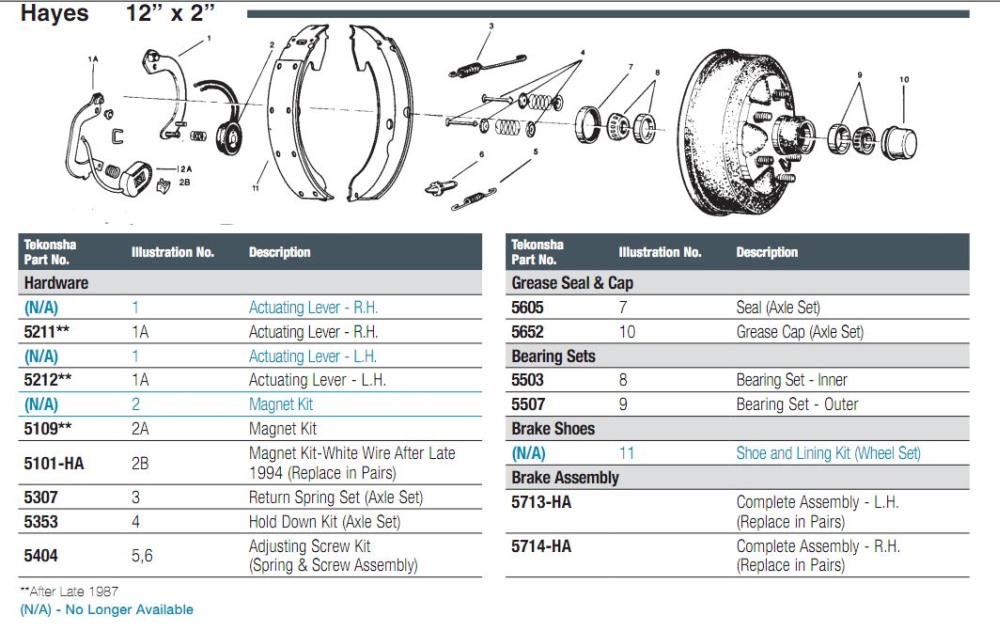 Hayes 12" x 2"

1A 1 2 3 4 7 8 9 10 2A 2B 11 6 5

| Tekonsha Part No. | Illustration No. | Description |
|---|---|---|
| Hardware | | |
| (N/A) | 1 | Actuating Lever - R.H. |
| 5211** | 1A | Actuating Lever - R.H. |
| (N/A) | 1 | Actuating Lever - L.H. |
| 5212** | 1A | Actuating Lever - L.H. |
| (N/A) | 2 | Magnet Kit |
| 5109** | 2A | Magnet Kit |
| 5101-HA | 2B | Magnet Kit-White Wire After Late 1994 (Replace in Pairs) |
| 5307 | 3 | Return Spring Set (Axle Set) |
| 5353 | 4 | Hold Down Kit (Axle Set) |
| 5404 | 5,6 | Adjusting Screw Kit (Spring & Screw Assembly) |

**After Late 1987
(N/A) - No Longer Available

| Tekonsha Part No. | Illustration No. | Description |
|---|---|---|
| Grease Seal & Cap | | |
| 5605 | 7 | Seal (Axle Set) |
| 5652 | 10 | Grease Cap (Axle Set) |
| Bearing Sets | | |
| 5503 | 8 | Bearing Set - Inner |
| 5507 | 9 | Bearing Set - Outer |
| Brake Shoes | | |
| (N/A) | 11 | Shoe and Lining Kit (Wheel Set) |
| Brake Assembly | | |
| 5713-HA | | Complete Assembly - L.H. (Replace in Pairs) |
| 5714-HA | | Complete Assembly - R.H. (Replace in Pairs) |