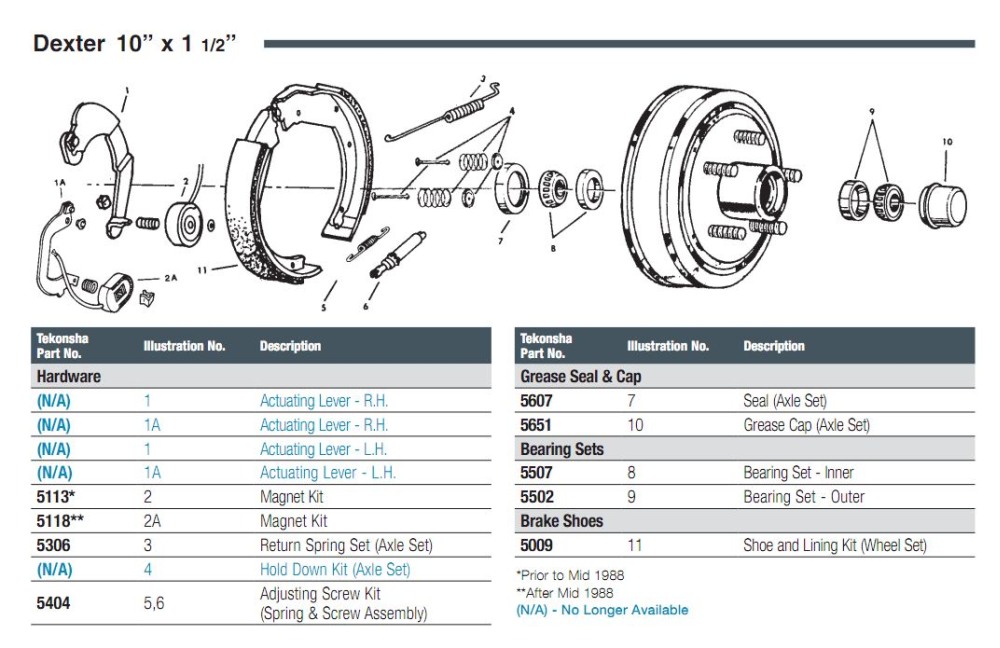 Dexter 10" x 1 1/2"

1
1A
2
2A
3
4
5
6
7
8
9
10
11

| Tekonsha Part No. | Illustration No. | Description |
|---|---|---|
| Hardware | | |
| (N/A) | 1 | Actuating Lever - R.H. |
| (N/A) | 1A | Actuating Lever - R.H. |
| (N/A) | 1 | Actuating Lever - L.H. |
| (N/A) | 1A | Actuating Lever - L.H. |
| 5113* | 2 | Magnet Kit |
| 5118** | 2A | Magnet Kit |
| 5306 | 3 | Return Spring Set (Axle Set) |
| (N/A) | 4 | Hold Down Kit (Axle Set) |
| 5404 | 5,6 | Adjusting Screw Kit (Spring & Screw Assembly) |

| Tekonsha Part No. | Illustration No. | Description |
|---|---|---|
| Grease Seal & Cap | | |
| 5607 | 7 | Seal (Axle Set) |
| 5651 | 10 | Grease Cap (Axle Set) |
| Bearing Sets | | |
| 5507 | 8 | Bearing Set - Inner |
| 5502 | 9 | Bearing Set - Outer |
| Brake Shoes | | |
| 5009 | 11 | Shoe and Lining Kit (Wheel Set) |

*Prior to Mid 1988
**After Mid 1988
(N/A) - No Longer Available